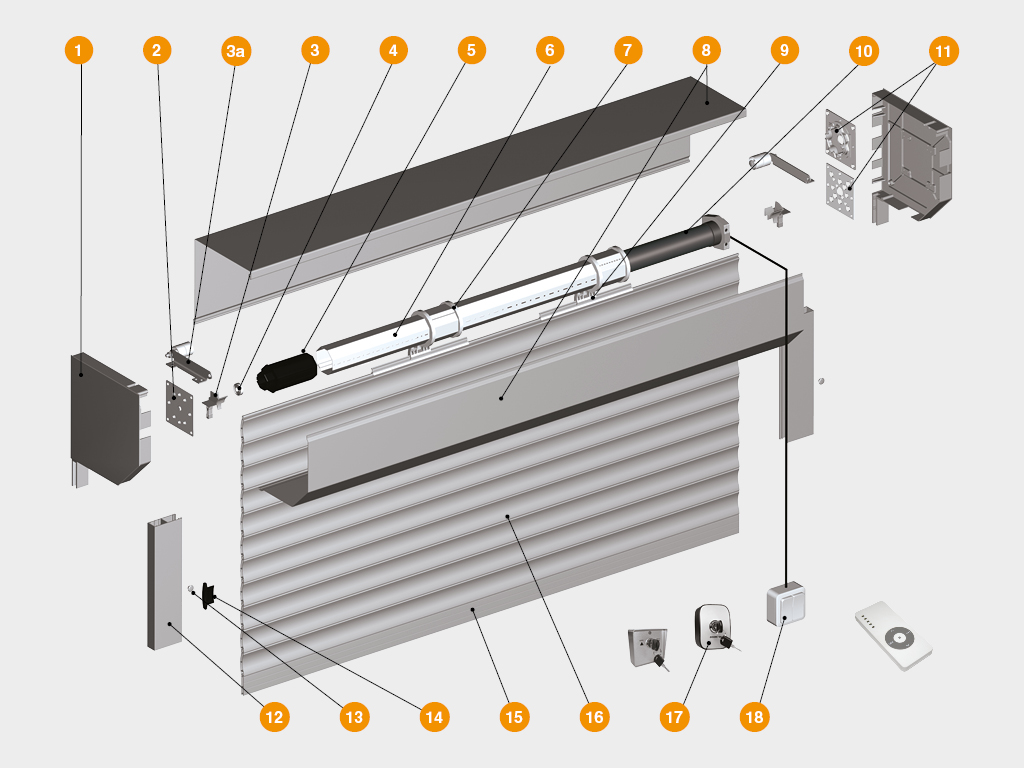 1
2
3a
3
4
5
6
7
8
9
10
11
12
13
14
15
16
17
18